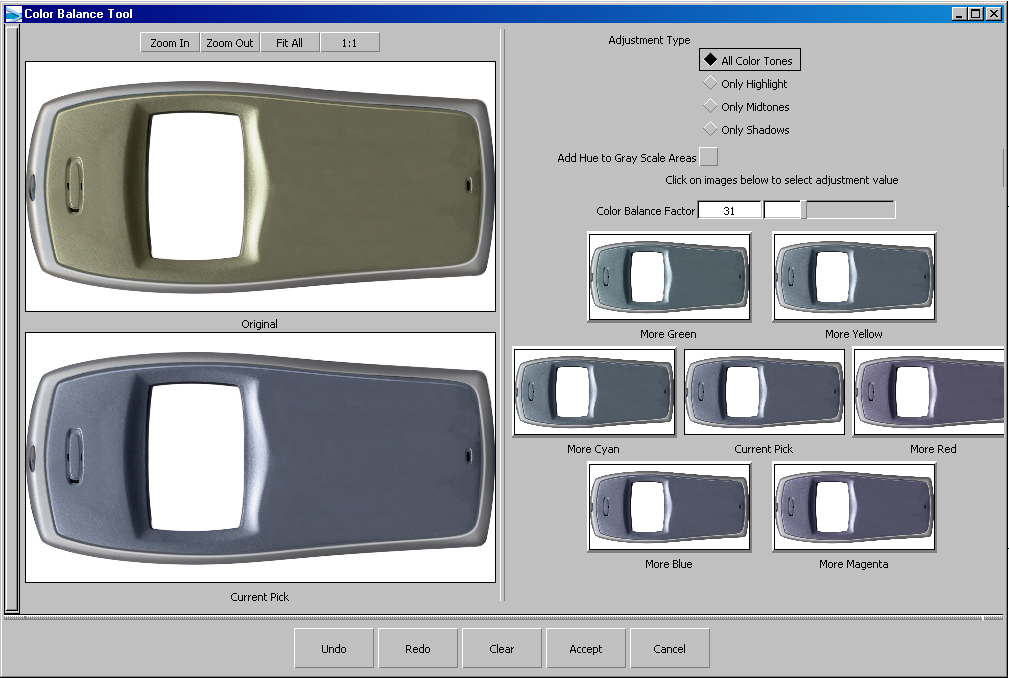 Color Balance Tool

Zoom In Zoom Out Fit All 1:1

Original

Current Pick

Adjustment Type

All Color Tones
Only Highlight
Only Midtones
Only Shadows

Add Hue to Gray Scale Areas

Click on images below to select adjustment value

Color Balance Factor 31

More Green
More Yellow
More Cyan
Current Pick
More Red
More Blue
More Magenta

Undo Redo Clear Accept Cancel