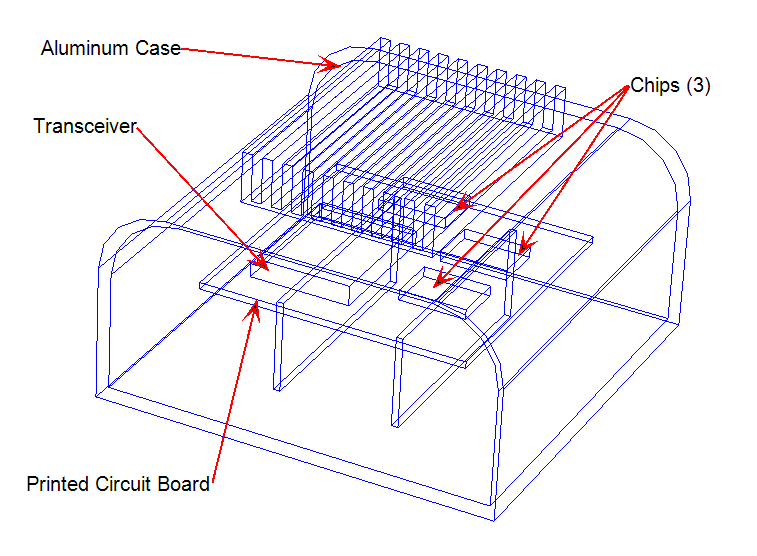 Aluminum Case

Chips (3)

Transceiver

Printed Circuit Board